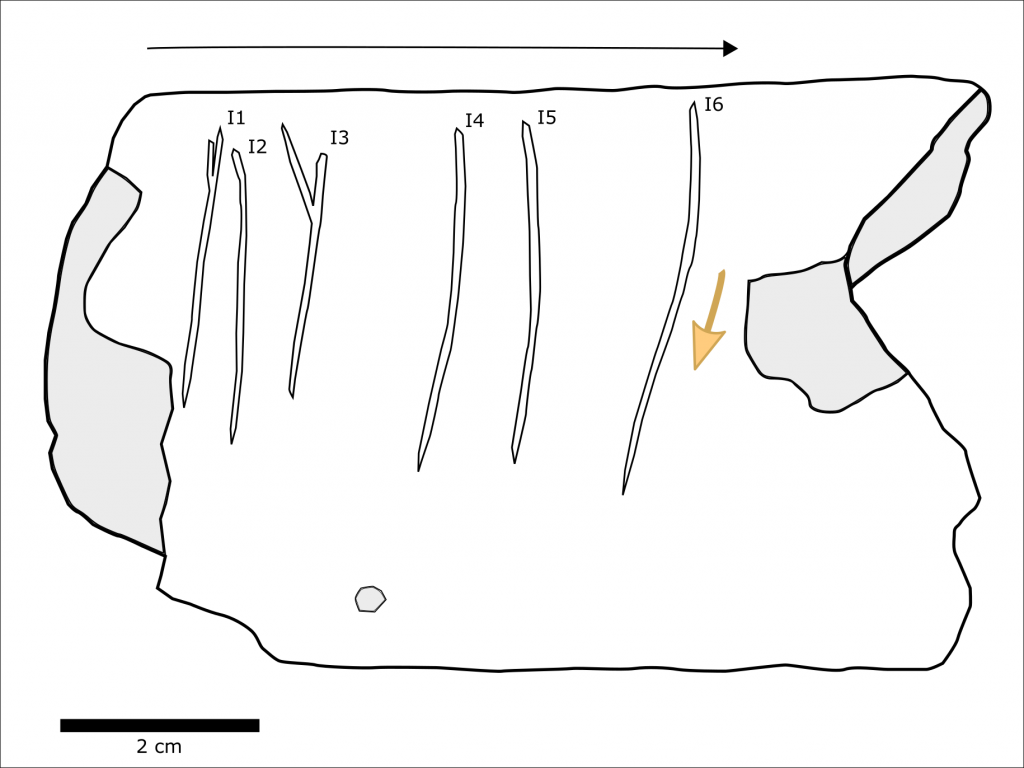 I1
I2
I3
I4
I5
I6
2 cm